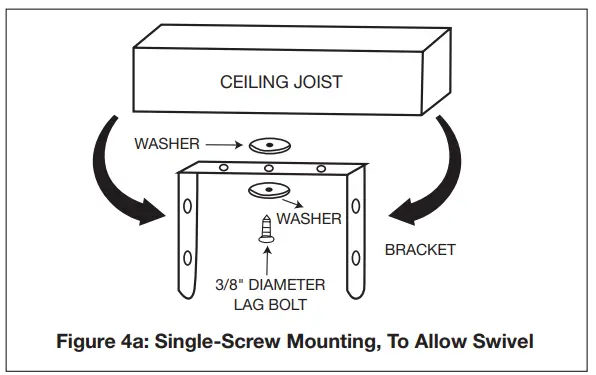 CEILING JOIST

WASHER

WASHER

BRACKET

3/8" DIAMETER
LAG BOLT

Figure 4a: Single-Screw Mounting, To Allow Swivel