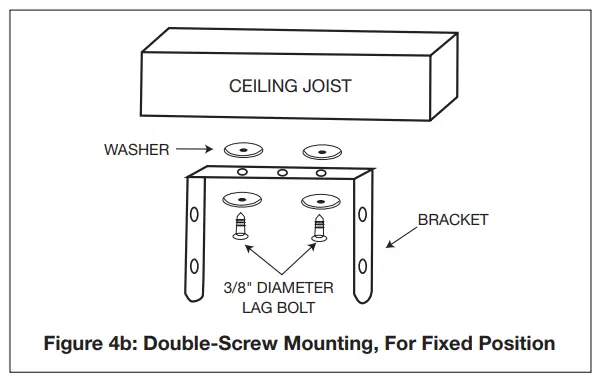 CEILING JOIST

WASHER

BRACKET

3/8" DIAMETER LAG BOLT

Figure 4b: Double-Screw Mounting, For Fixed Position