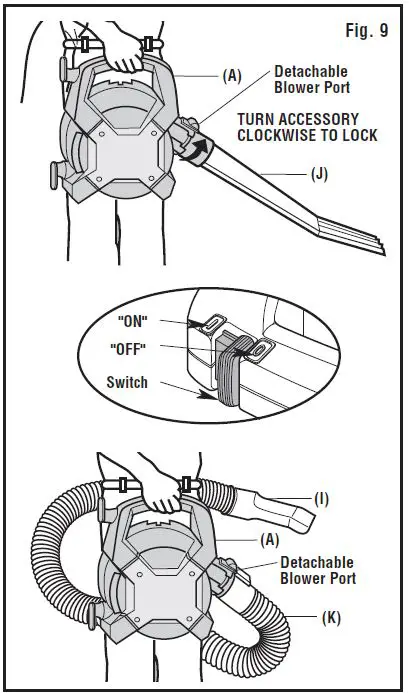 Fig. 9

(A)

Detachable Blower Port

TURN ACCESSORY CLOCKWISE TO LOCK

(J)

"ON"

"OFF"

Switch

(I)

(A)

Detachable Blower Port

(K)