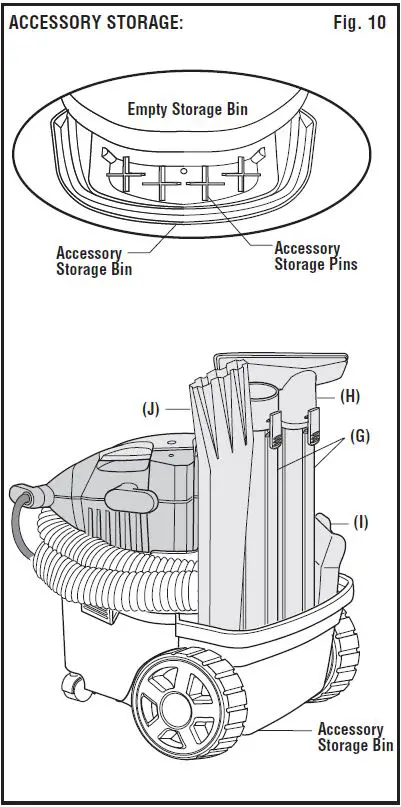 ACCESSORY STORAGE:

Fig. 10

Empty Storage Bin

Accessory Storage Bin

Accessory Storage Pins

(J)

(H)

(G)

(I)

Accessory Storage Bin