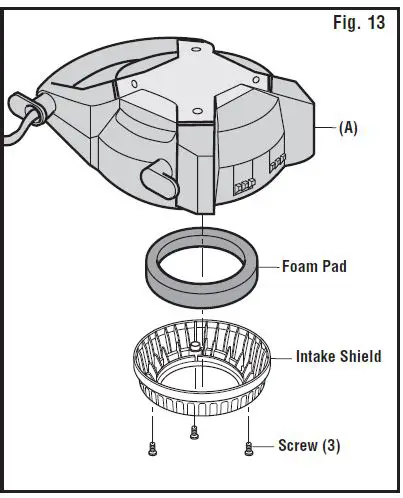 Fig. 13

(A)

Foam Pad

Intake Shield

Screw (3)