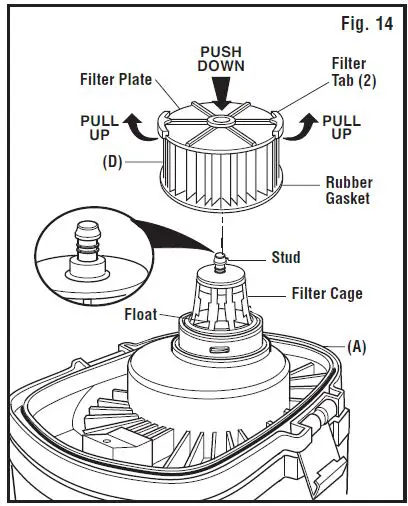 Fig. 14

PUSH DOWN

Filter Plate

Filter Tab (2)

PULL UP

PULL UP

(D)

Rubber Gasket

Stud

Filter Cage

Float

(A)