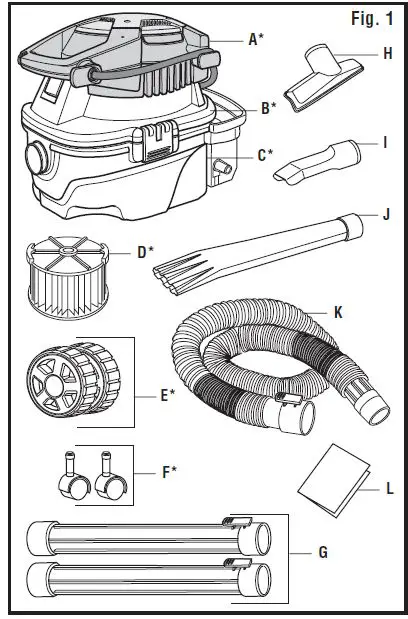 Fig. 1

A*

H

B*

I

C*

J

D*

K

E*

F*

L

G