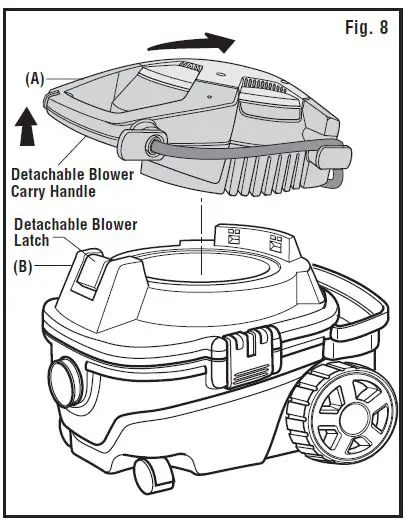 Fig. 8

(A)

Detachable Blower Carry Handle

Detachable Blower Latch

(B)