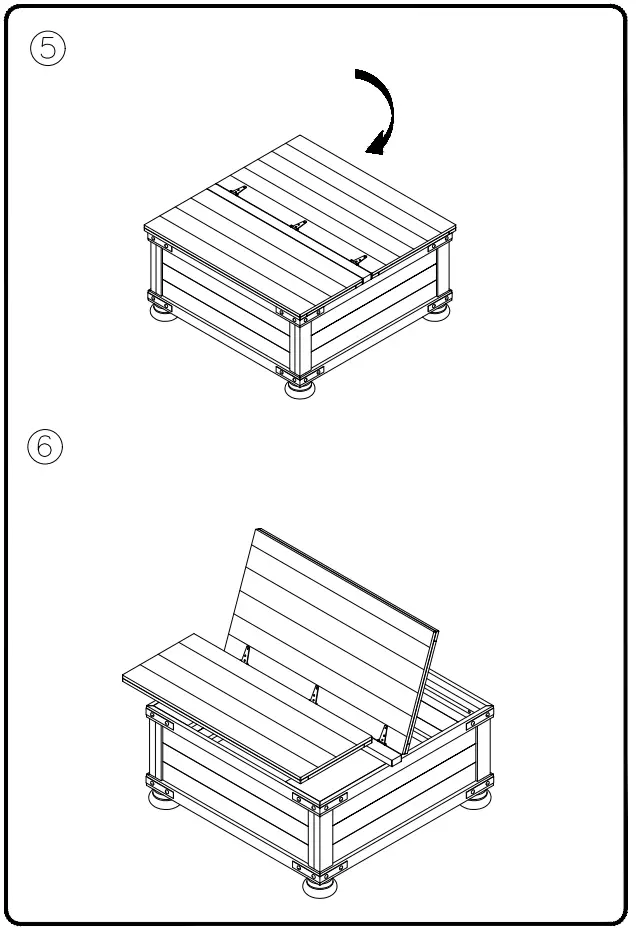 ⑤

⑥