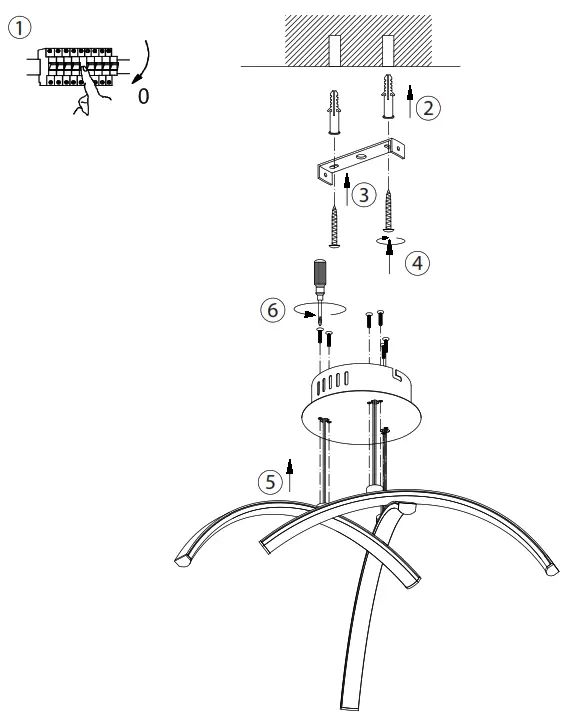 ①
0
②
③
④
⑥
⑤