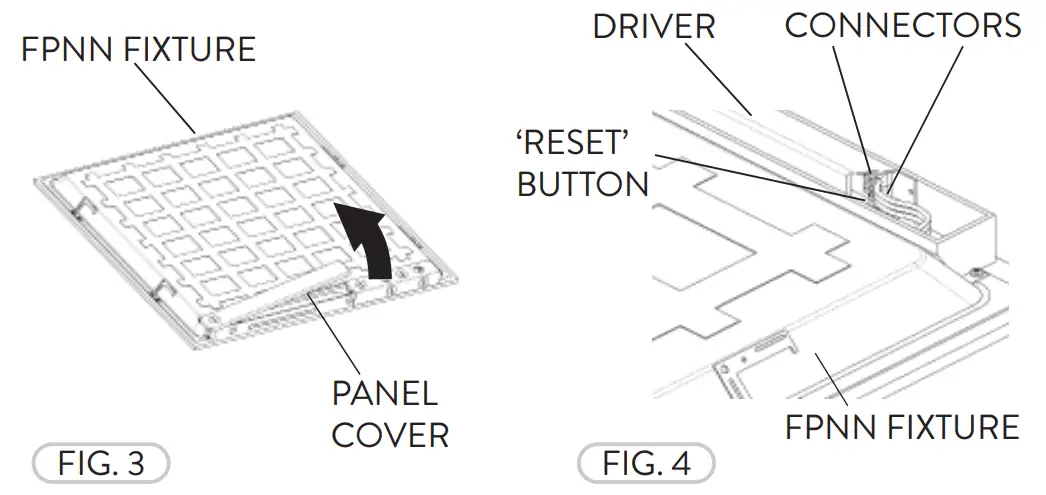 FPNN FIXTURE

PANEL COVER

FIG. 3

DRIVER

CONNECTORS

'RESET' BUTTON

FPNN FIXTURE

FIG. 4