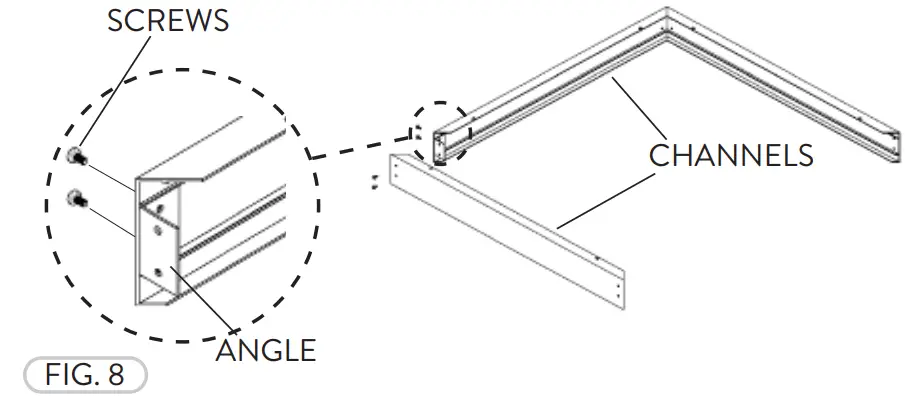 SCREWS

CHANNELS

ANGLE

FIG. 8