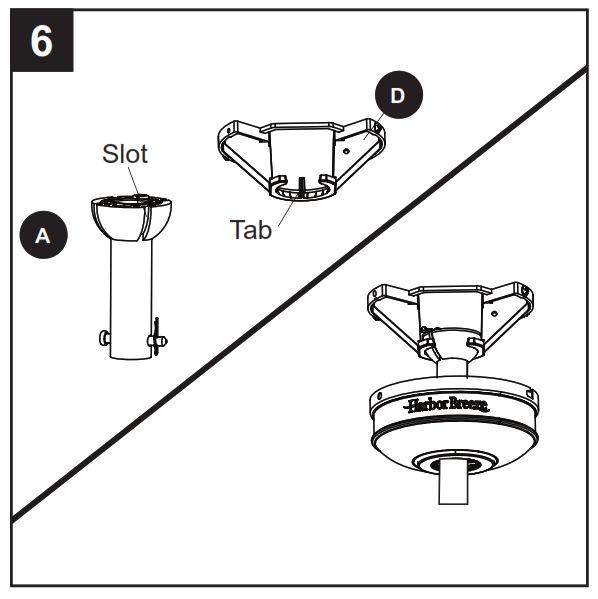 6

D

Slot

A

Tab

Harbor Breeze