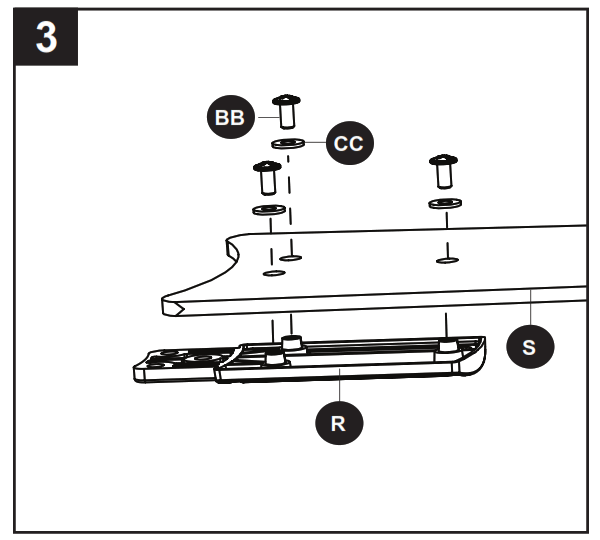 3

BB

CC

S

R