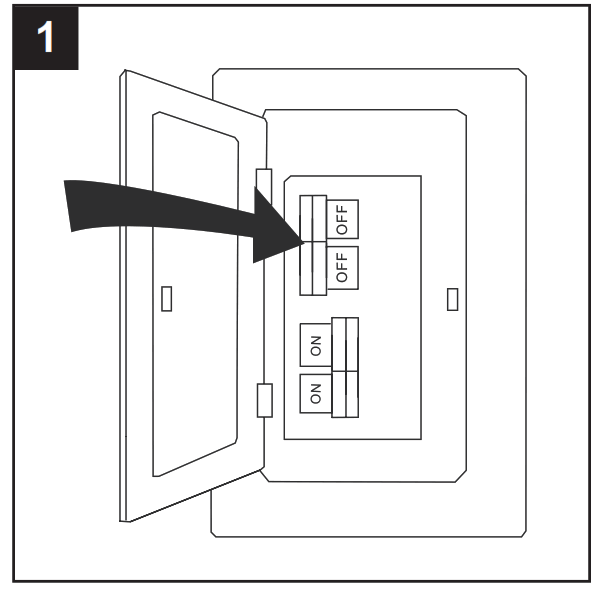 1

OFF
OFF
ON
ON