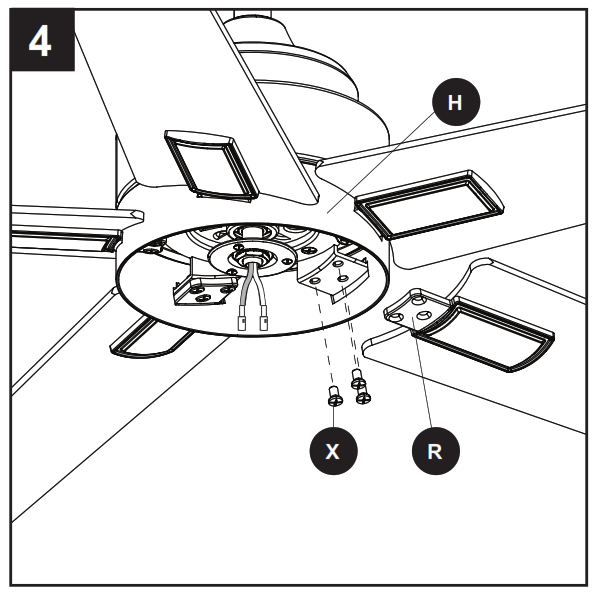 4
H
X
R