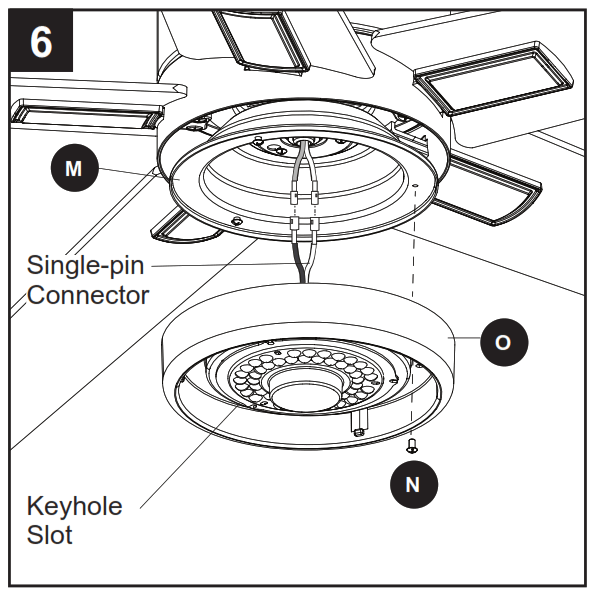 6

M

Single-pin Connector

O

N

Keyhole Slot