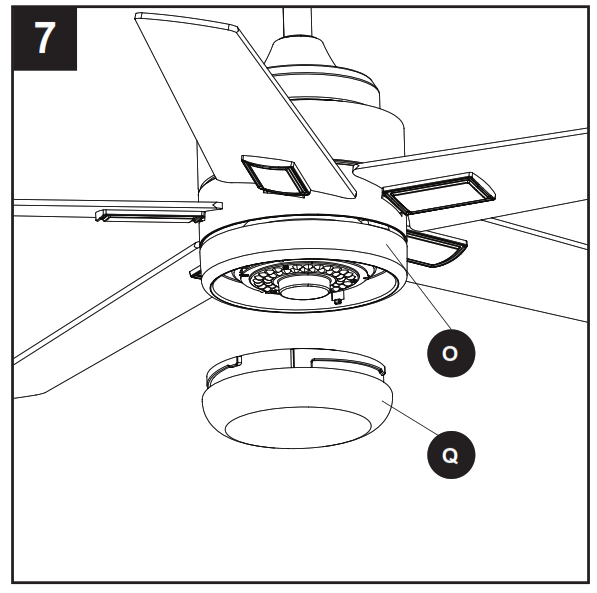 7

O

Q