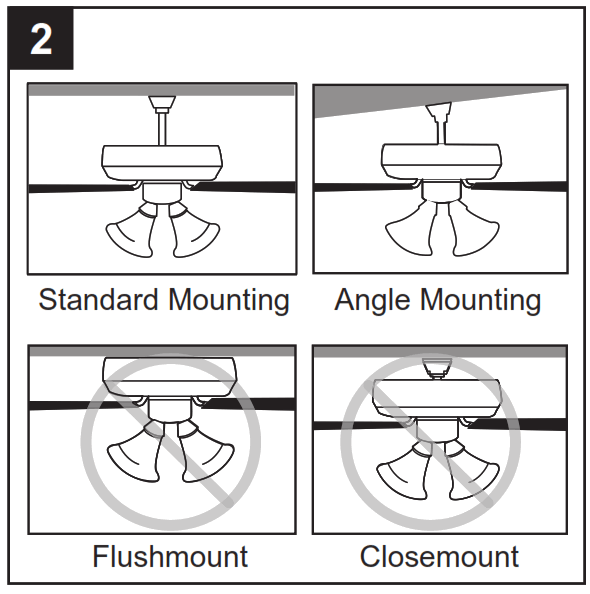 2

Standard Mounting

Angle Mounting

Flushmount

Closemount