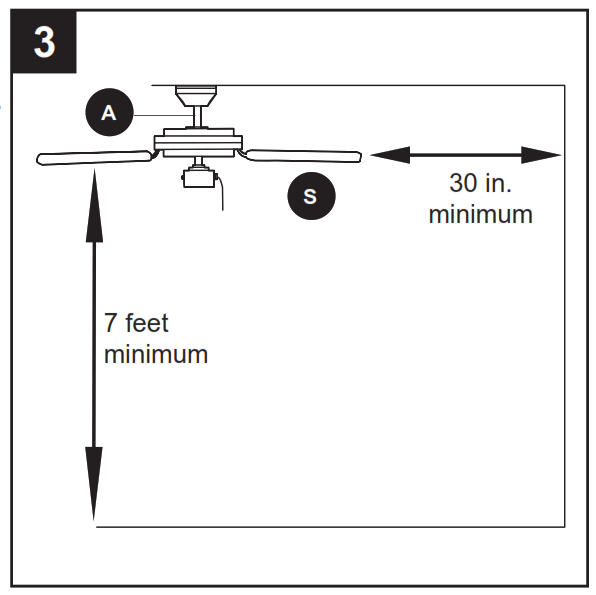 3

A

S

30 in.
minimum

7 feet
minimum