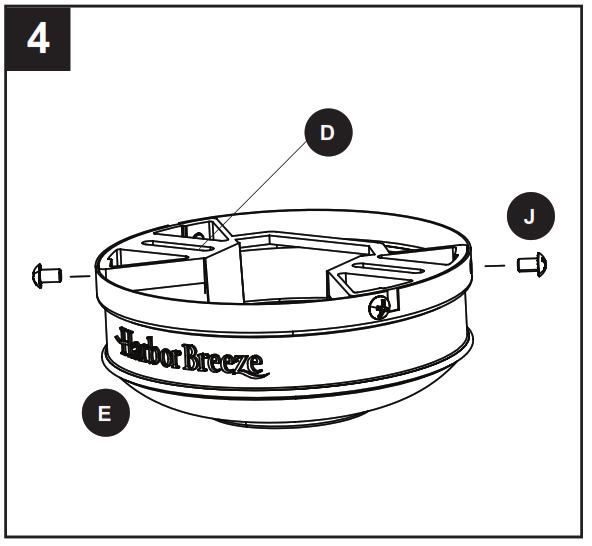 4

D

J

Harbor Breeze

E