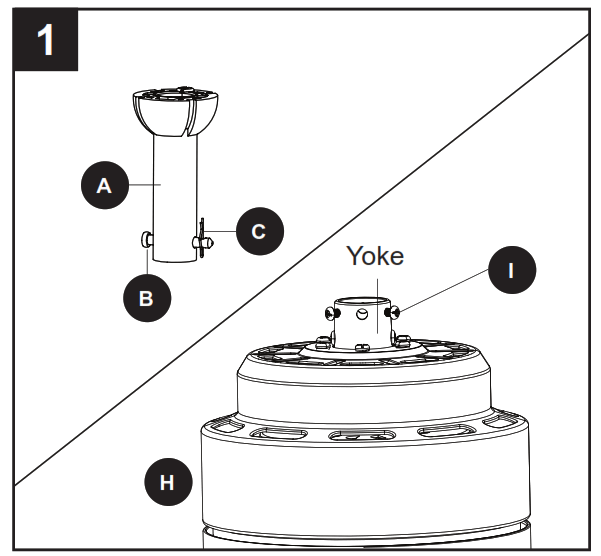 1

A

C

B

Yoke

I

H