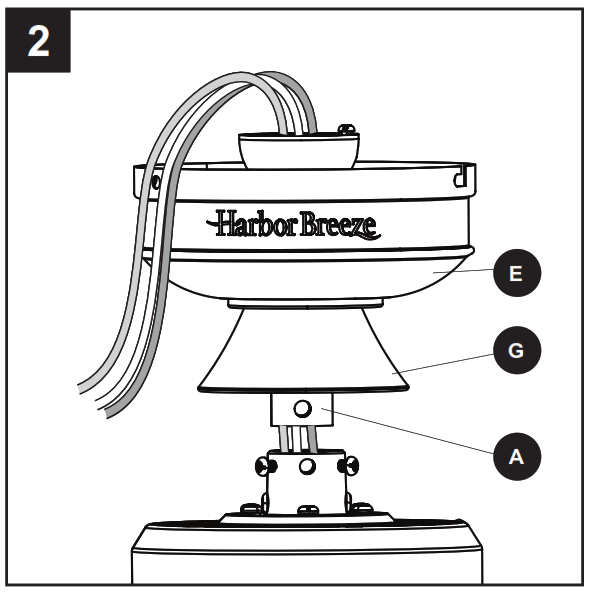 2

Harbor Breeze

E

G

A