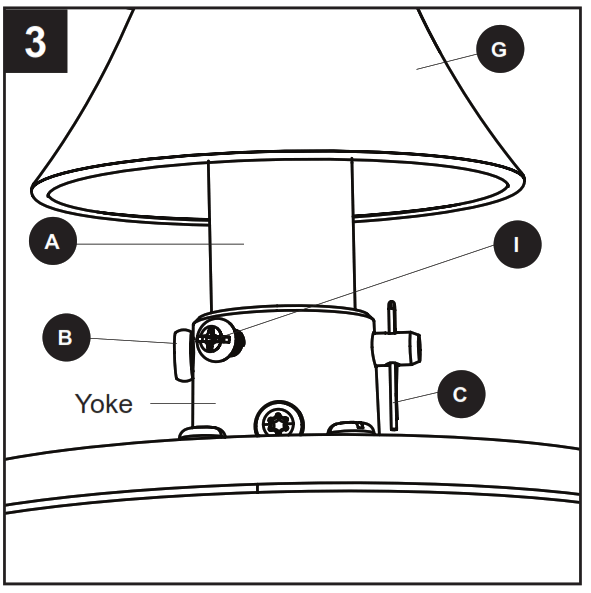 3

G

A

I

B

Yoke

C