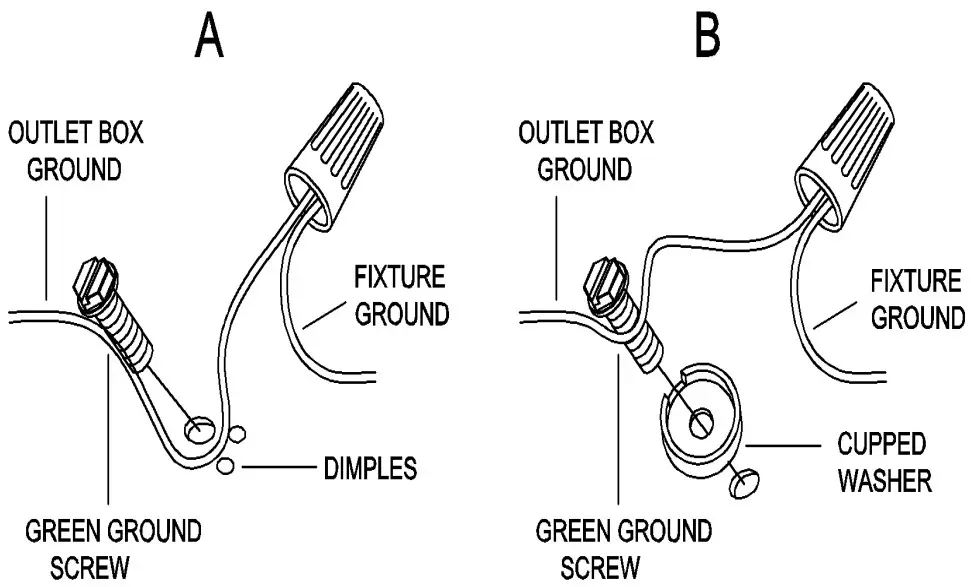 A

OUTLET BOX GROUND

FIXTURE GROUND

DIMPLES

GREEN GROUND SCREW

B

OUTLET BOX GROUND

FIXTURE GROUND

CUPPED WASHER

GREEN GROUND SCREW