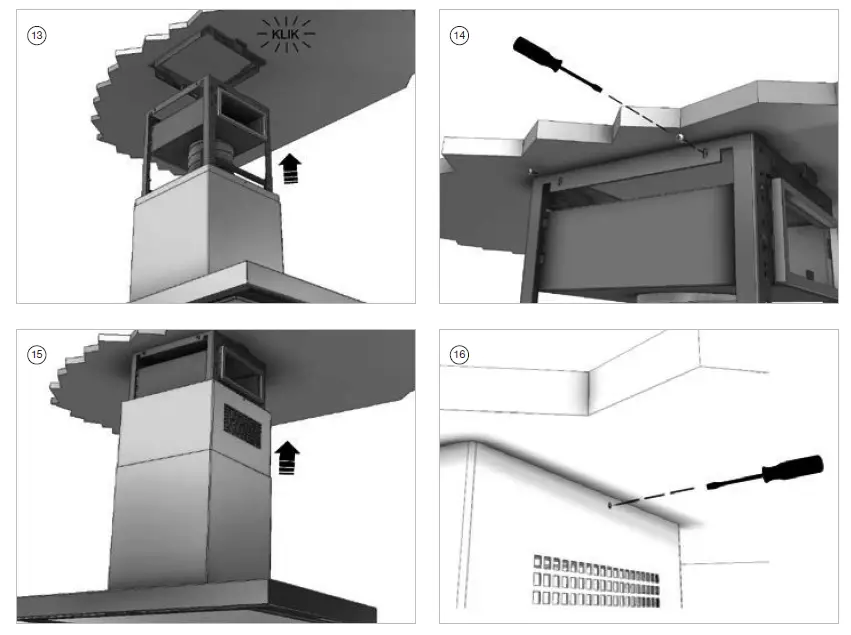 13

KLIK

14

15

16