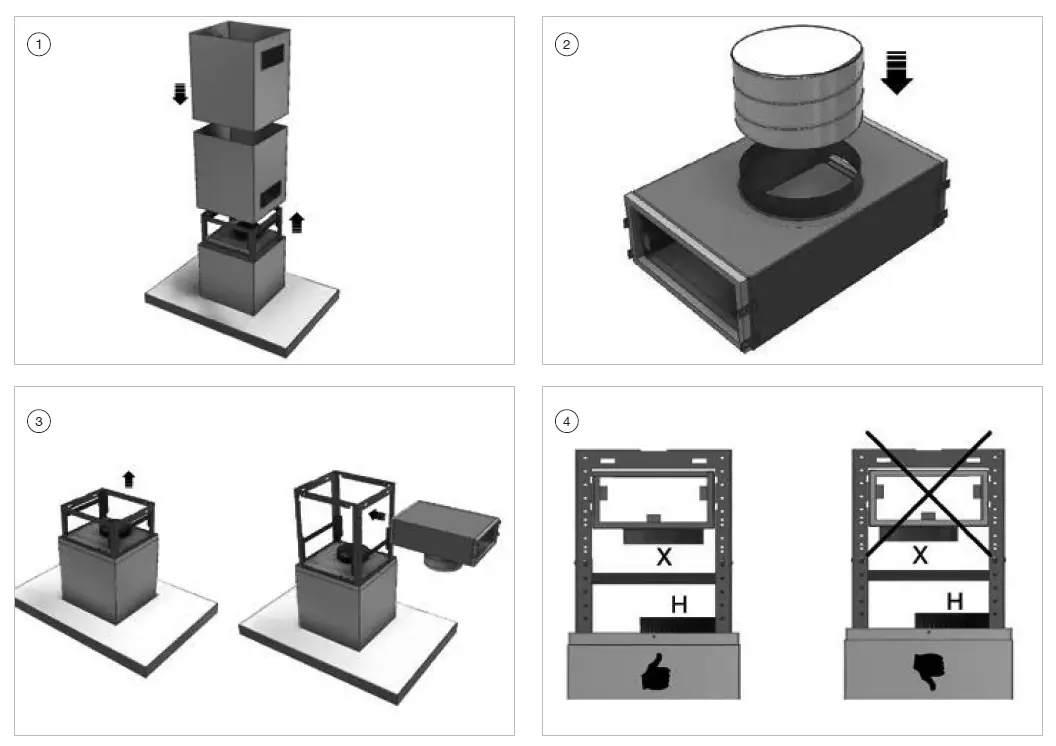 1

2

3

4

X

H

X

H