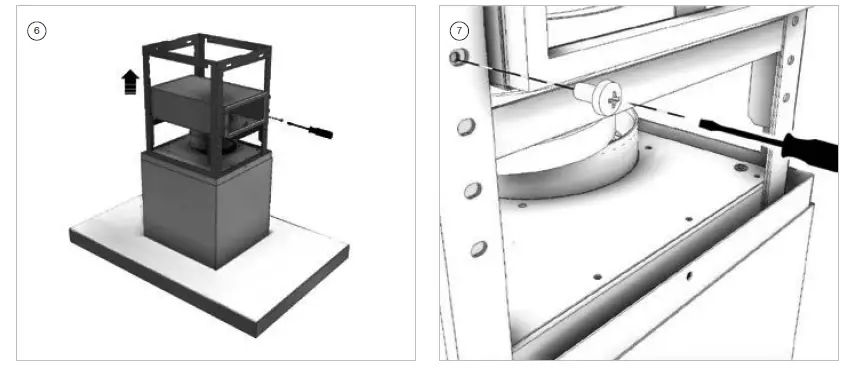 6

7