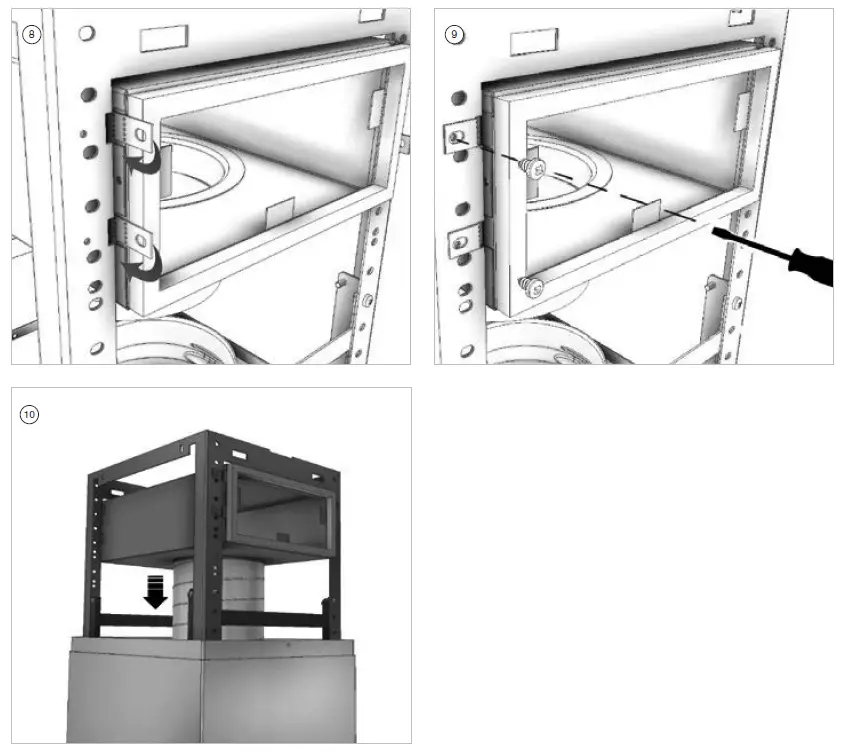 8

9

10