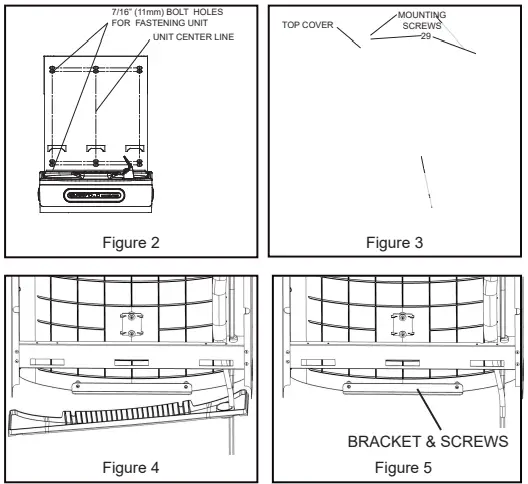 7/16" (11mm) BOLT HOLES FOR FASTENING UNIT

UNIT CENTER LINE

Figure 2

TOP COVER

MOUNTING SCREWS 29

Figure 3

Figure 4

BRACKET & SCREWS

Figure 5