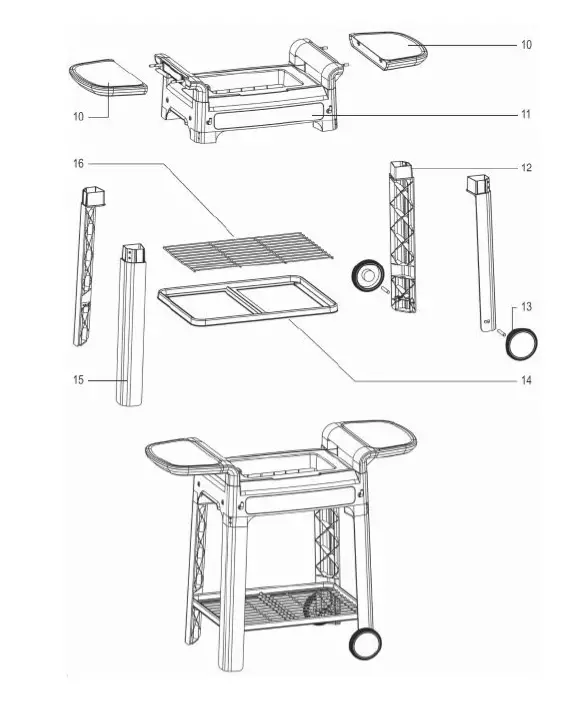 10
10
11
16
12
13
15
14