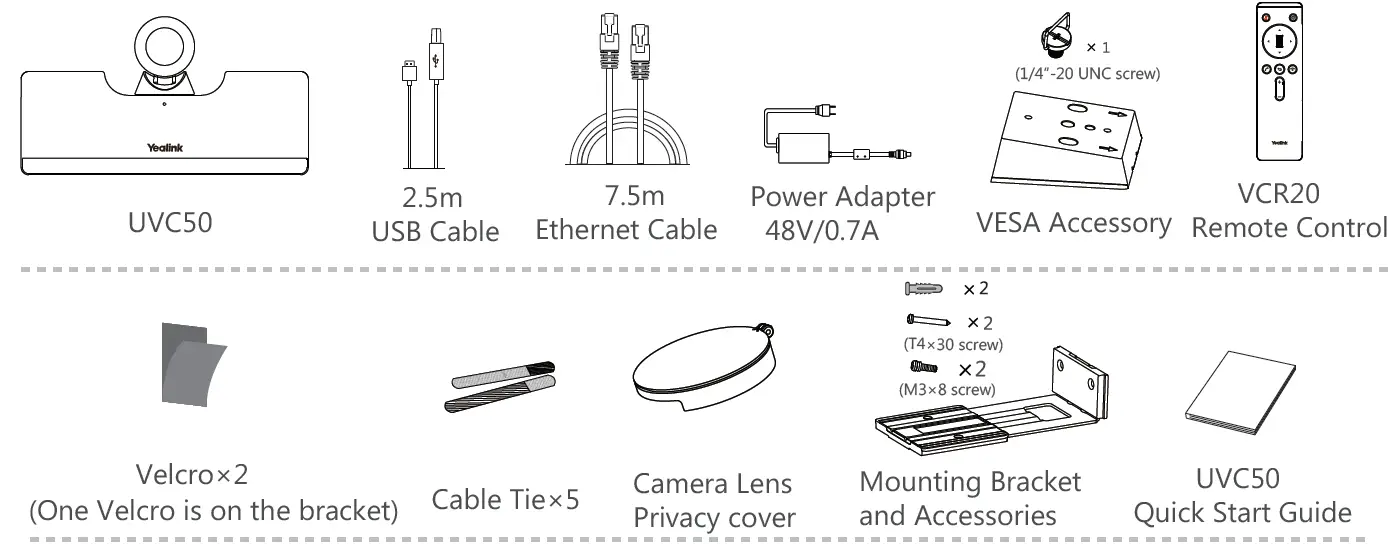 Yealink

UVC50

2.5m
USB Cable

7.5m
Ethernet Cable

Power Adapter
48V/0.7A

× 1
(1/4"-20 UNC screw)

VESA Accessory

Yealink

VCR20
Remote Control

Velcro×2
(One Velcro is on the bracket)

Cable Tie×5

Camera Lens
Privacy cover

×2
×2
(T4×30 screw)
×2
(M3×8 screw)

Mounting Bracket
and Accessories

UVC50
Quick Start Guide