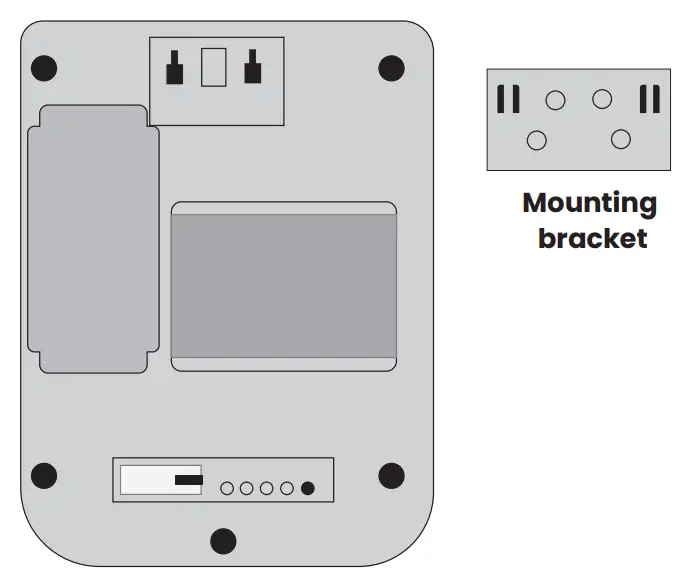 Mounting bracket