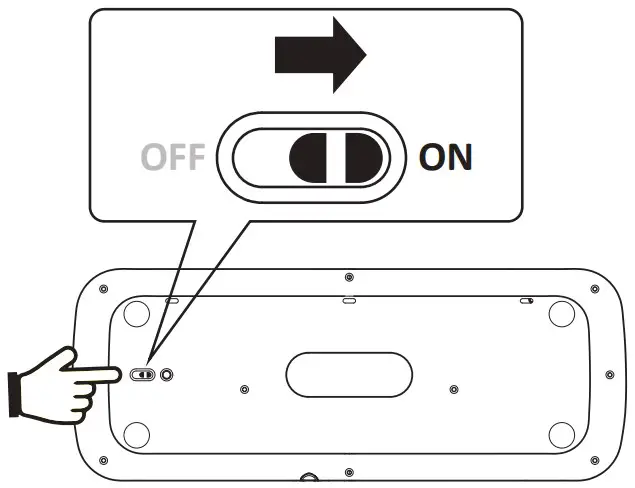 OFF ON