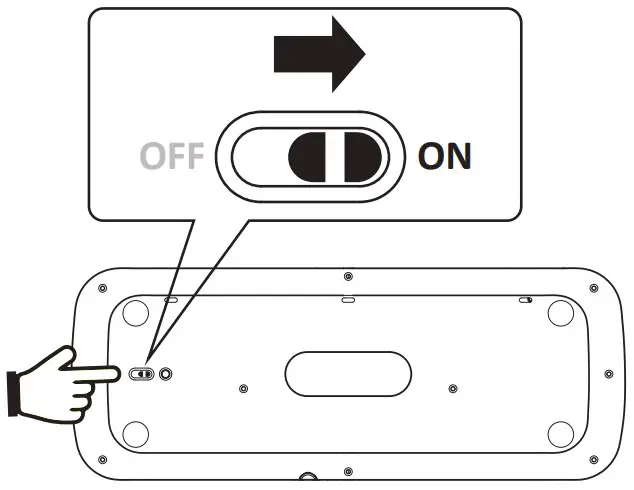 OFF ON