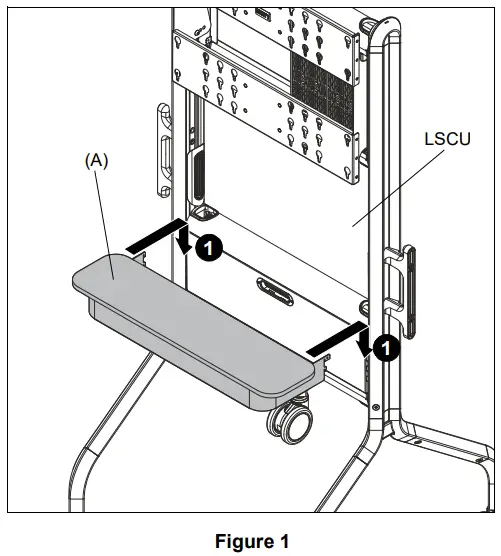 LSCU

(A)

1

1

Figure 1