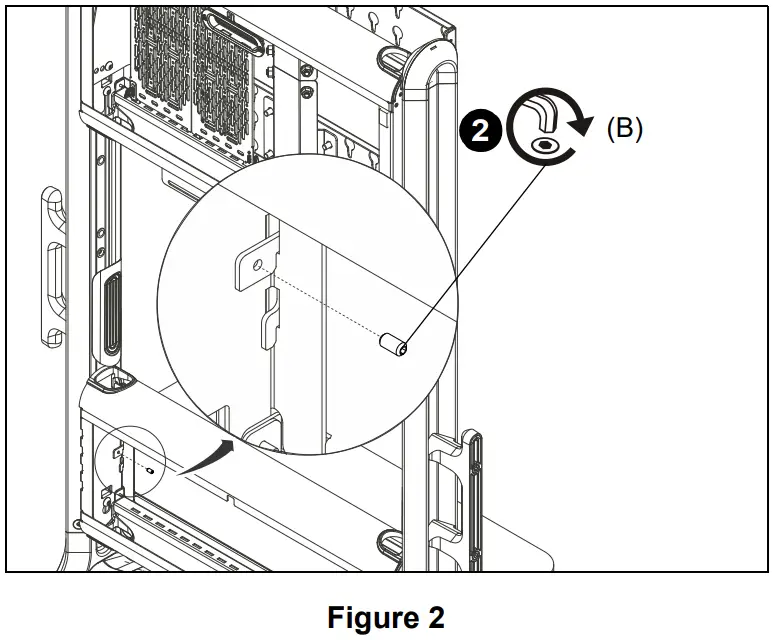 2

(B)

Figure 2