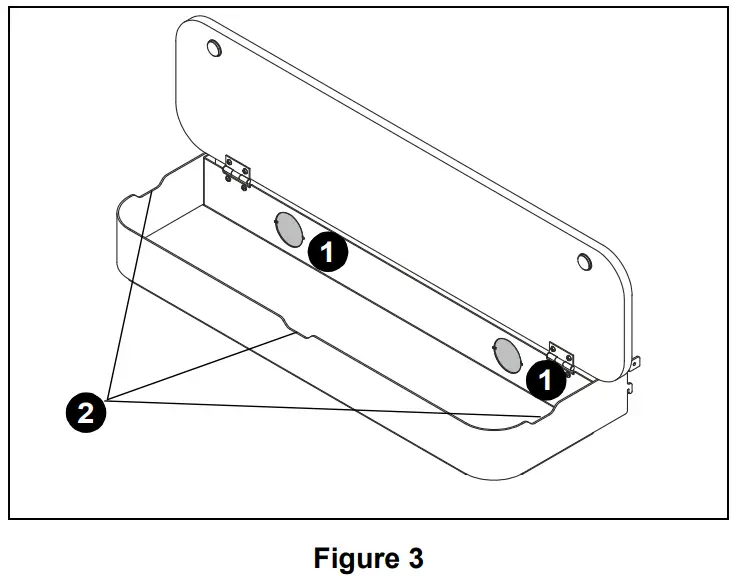 1
1
2

Figure 3