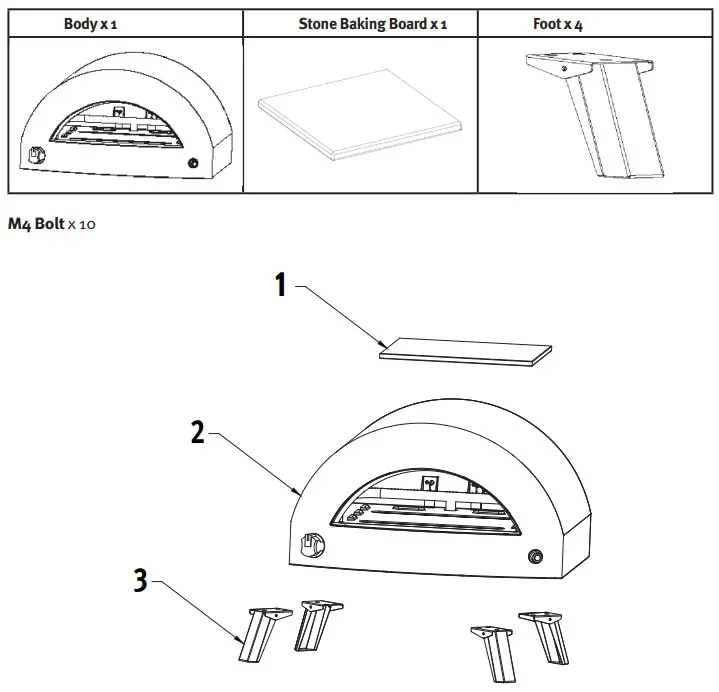 | Body x 1 | Stone Baking Board x 1 | Foot x 4 |
|---|---|---|
| | | |

M4 Bolt x 10

1

2

3