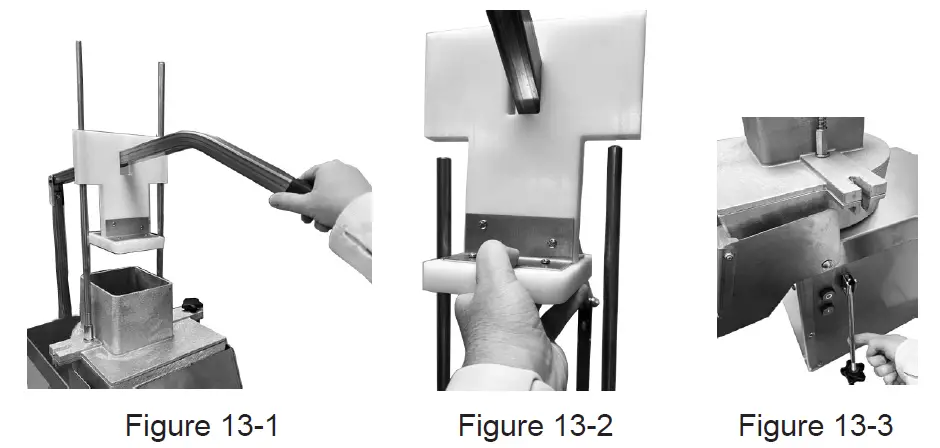 Figure 13-1

Figure 13-2

Figure 13-3