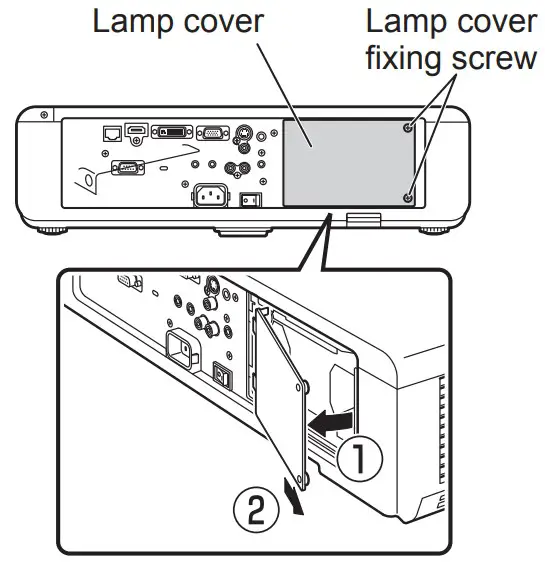 Lamp cover

Lamp cover fixing screw

①

②