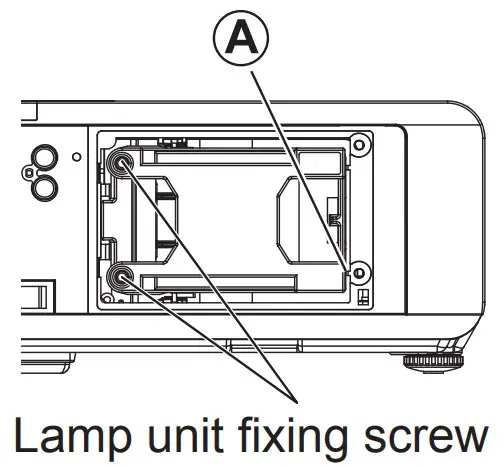 A

Lamp unit fixing screw