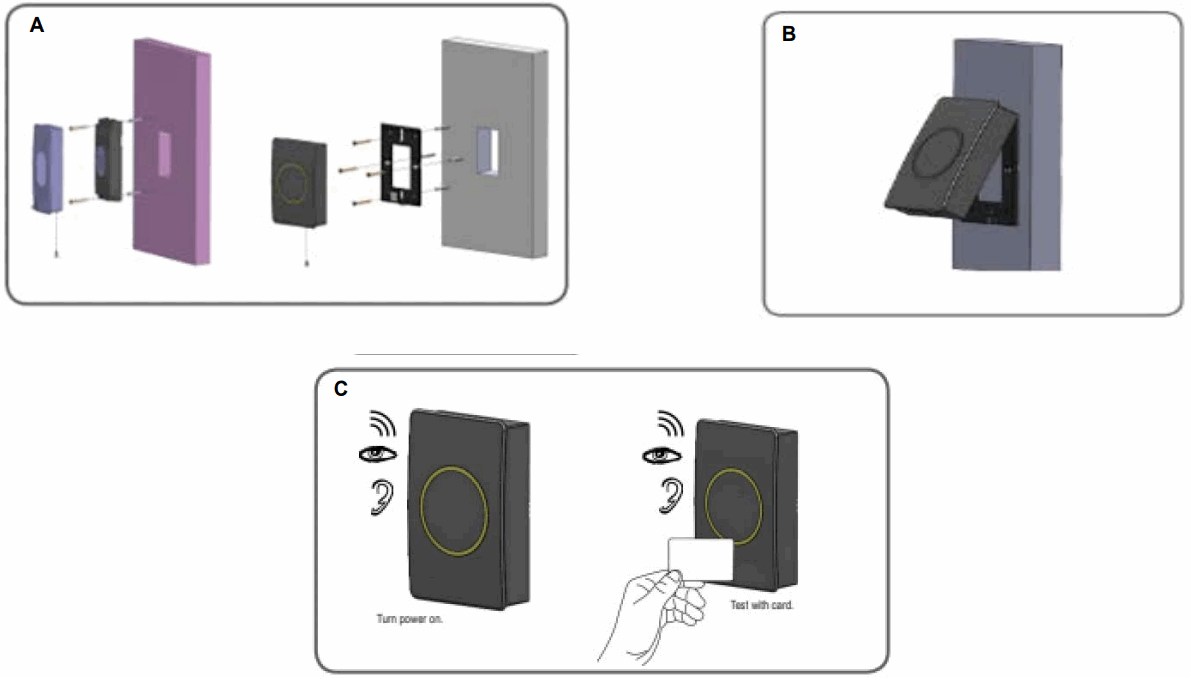 A

B

C

Turn power on.

Test with card.