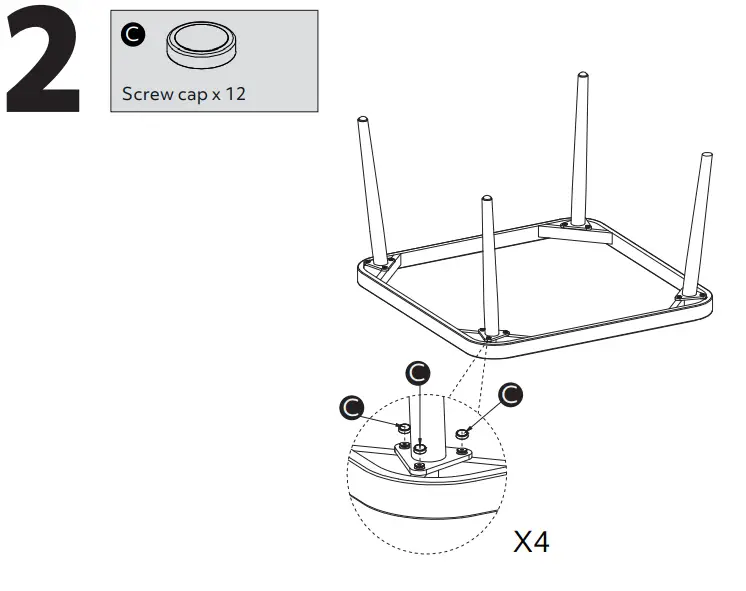 2

C

Screw cap x 12

C

C

C

X4