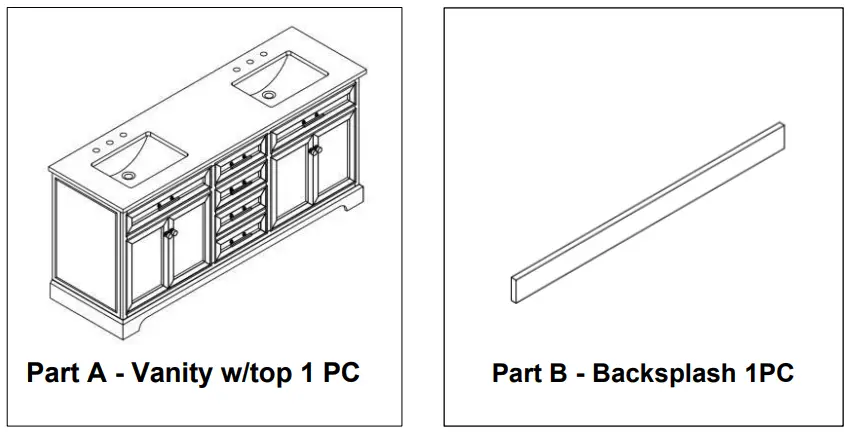 Part A - Vanity w/top 1 PC

Part B - Backsplash 1PC