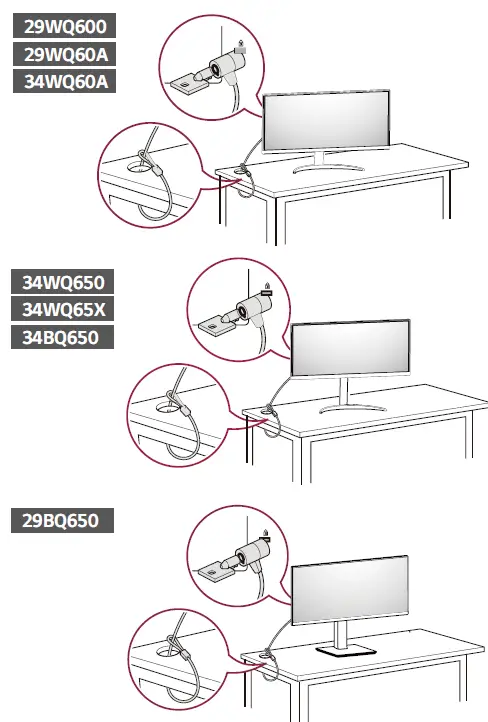 29WQ600
29WQ60A
34WQ60A

34WQ650
34WQ65X
34BQ650

29BQ650