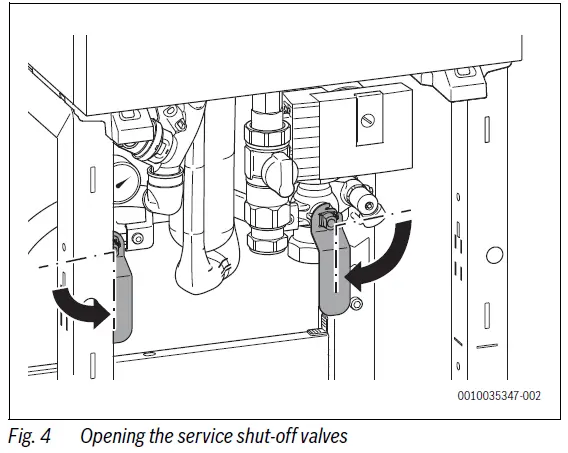 0010035347-002

Fig. 4 Opening the service shut-off valves