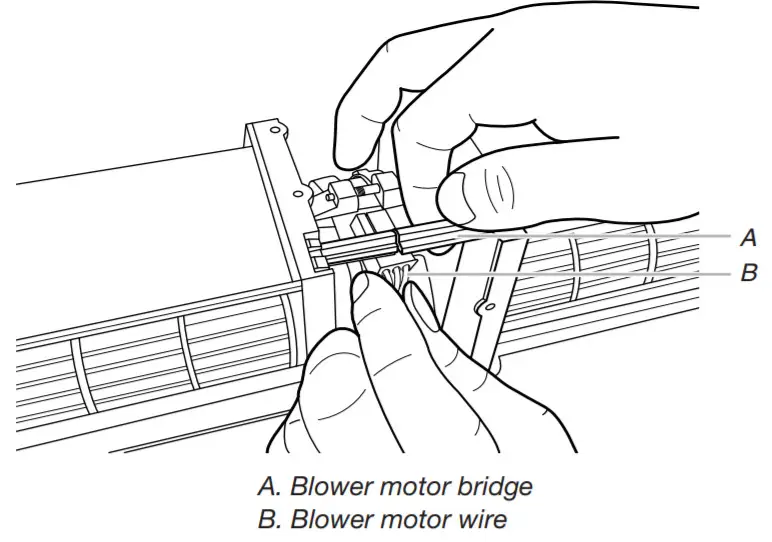 A
B

A. Blower motor bridge
B. Blower motor wire