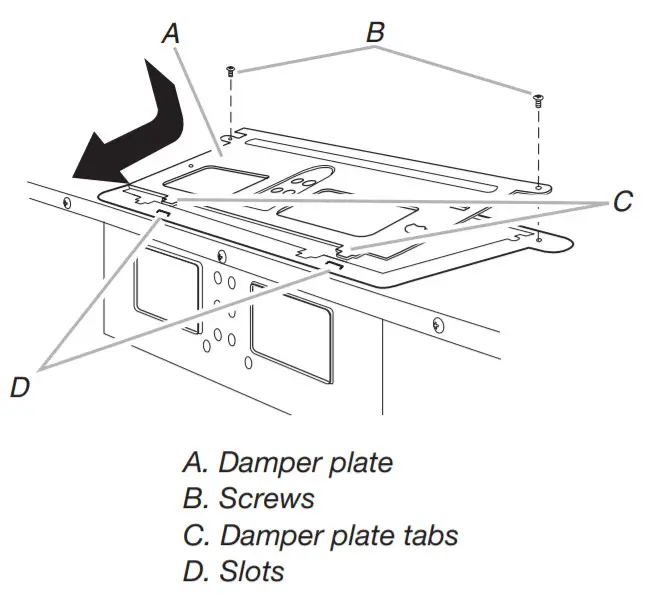 A

B

C

D

A. Damper plate
B. Screws
C. Damper plate tabs
D. Slots