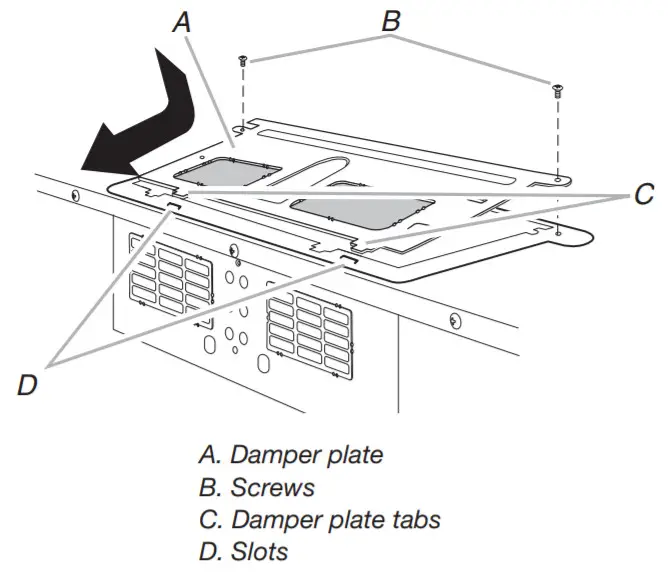 A
B
C
D

A. Damper plate
B. Screws
C. Damper plate tabs
D. Slots